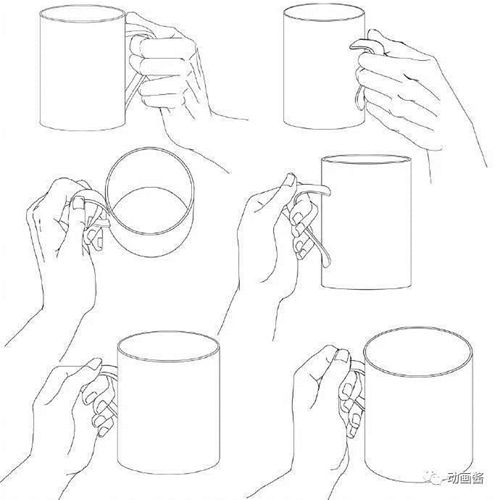 动画酱