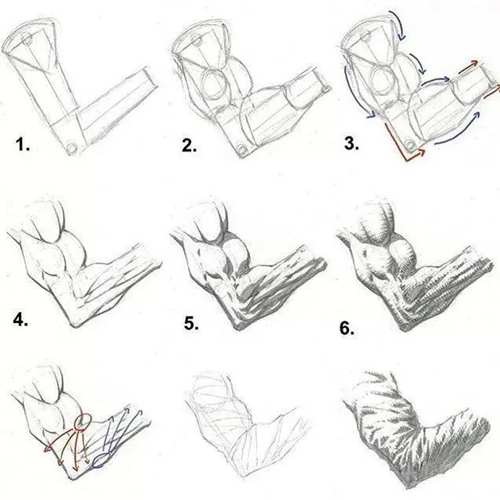 1.

2.

3.

4.

5.

6.