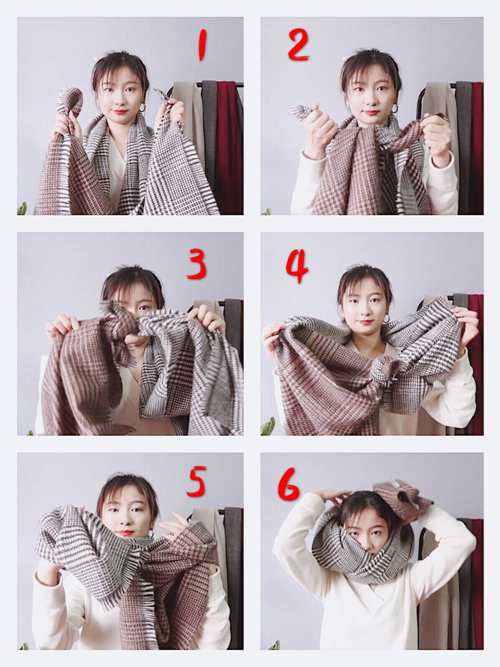 1

2

3

4

5

6