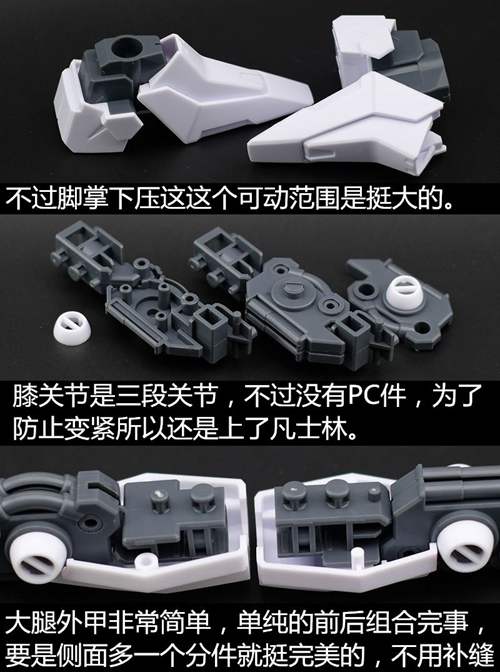 不过脚掌下压这这个可动范围是挺大的。

膝关节是三段关节，不过没有PC件，为了防止变紧所以还是上了凡士林。

大腿外甲非常简单，单纯的前后组合完事，要是侧面多一个分件就挺完美的，不用补缝