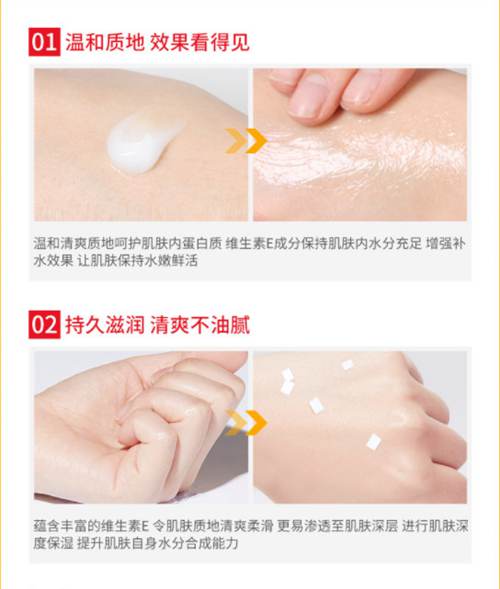 01 温和质地 效果看得见

温和清爽质地呵护肌肤内蛋白质 维生素E成分保持肌肤内水分充足 增强补水效果 让肌肤保持水嫩鲜活

02 持久滋润 清爽不油腻

蕴含丰富的维生素E 令肌肤质地清爽柔滑 更易渗透至肌肤深层 进行肌肤深度保湿 提升肌肤自身水分合成能力