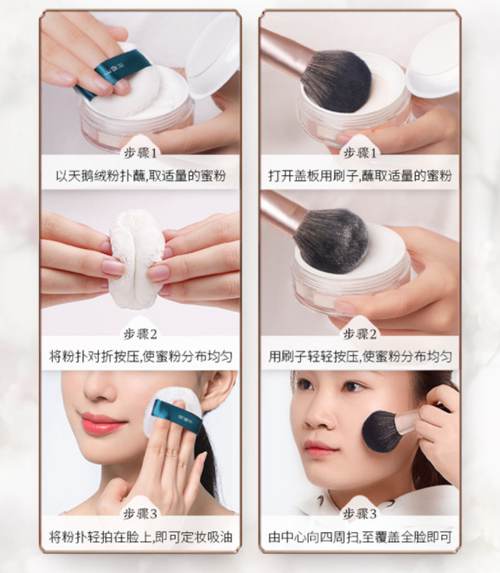 步骤1
以天鹅绒粉扑蘸,取适量的蜜粉

步骤2
将粉扑对折按压,使蜜粉分布均匀

步骤3
将粉扑轻拍在脸上,即可定妆吸油

步骤1
打开盖板用刷子,蘸取适量的蜜粉

步骤2
用刷子轻轻按压,使蜜粉分布均匀

步骤3
由中心向四周扫,至覆盖全脸即可