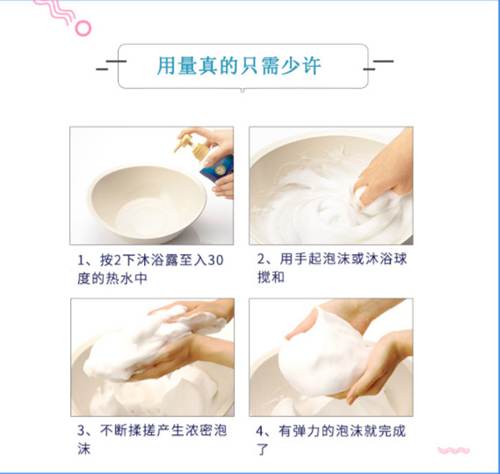 用量真的只需少许

1、按2下沐浴露至入30度的热水中

2、用手起泡沫或沐浴球搅和

3、不断揉搓产生浓密泡沫

4、有弹力的泡沫就完成了