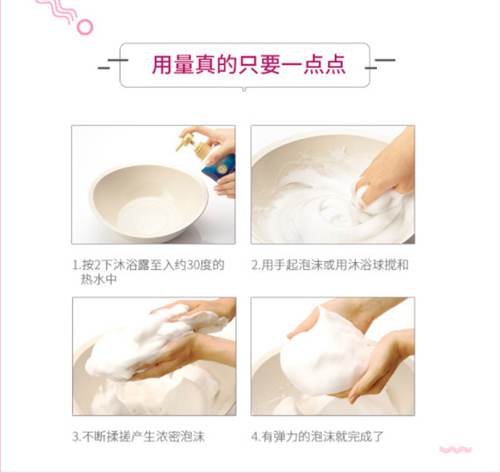 用量真的只要一点点

1.按2下沐浴露至入约30度的热水中

2.用手起泡沫或用沐浴球搅和

3.不断揉搓产生浓密泡沫

4.有弹力的泡沫就完成了