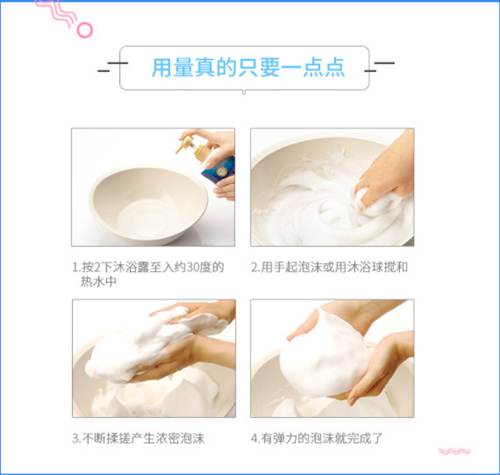 用量真的只要一点点

1.按2下沐浴露至入约30度的热水中

2.用手起泡沫或用沐浴球搅和

3.不断揉搓产生浓密泡沫

4.有弹力的泡沫就完成了