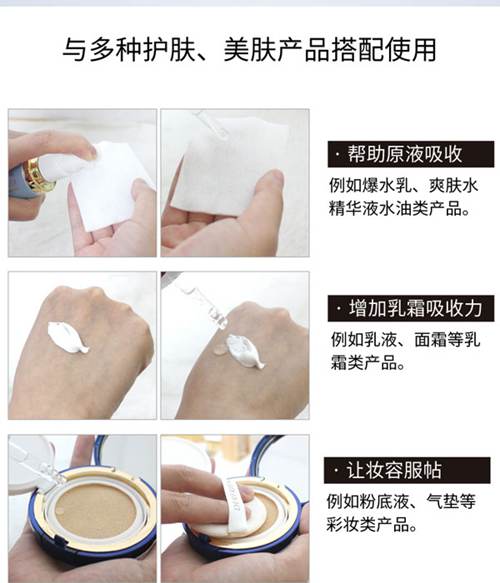 与多种护肤、美肤产品搭配使用

· 帮助原液吸收

例如爆水乳、爽肤水精华液水油类产品。

· 增加乳霜吸收力

例如乳液、面霜等乳霜类产品。

· 让妆容服帖

例如粉底液、气垫等彩妆类产品。