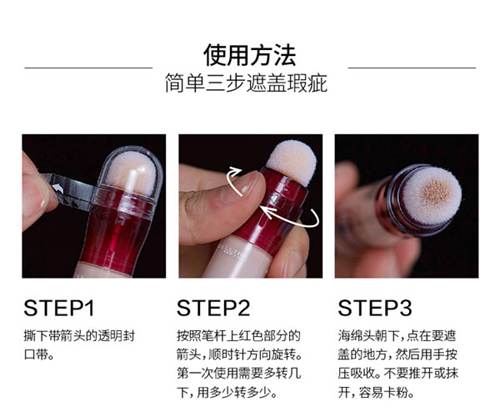 使用方法
简单三步遮盖瑕疵

STEP1
撕下带箭头的透明封口带。

STEP2
按照笔杆上红色部分的箭头，顺时针方向旋转。第一次使用需要多转几下，用多少转多少。

STEP3
海绵头朝下，点在要遮盖的地方，然后用手按压吸收。不要推开或抹开，容易卡粉。