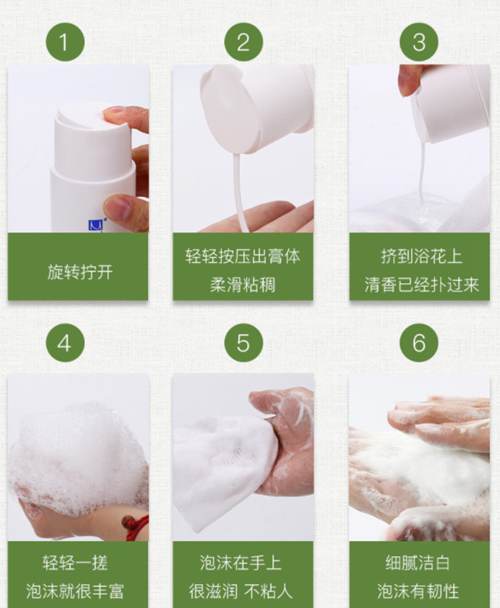 1

旋转拧开

2

轻轻按压出膏体
柔滑粘稠

3

挤到浴花上
清香已经扑过来

4

轻轻一搓
泡沫就很丰富

5

泡沫在手上
很滋润 不粘人

6

细腻洁白
泡沫有韧性