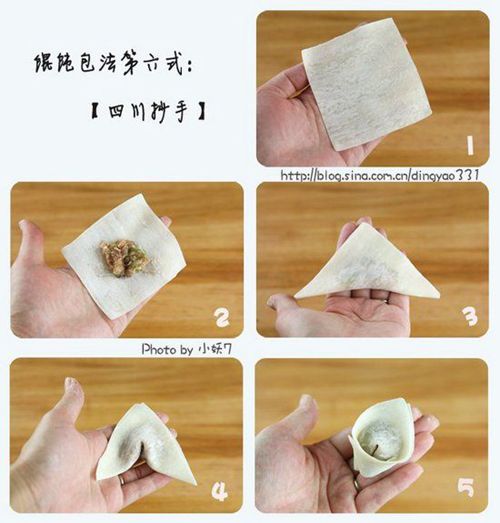 馄饨包法第六式：

【四川抄手】

1

http://blog.sina.com.cn/dingyao331

2

3

Photo by 小妖7

4

5