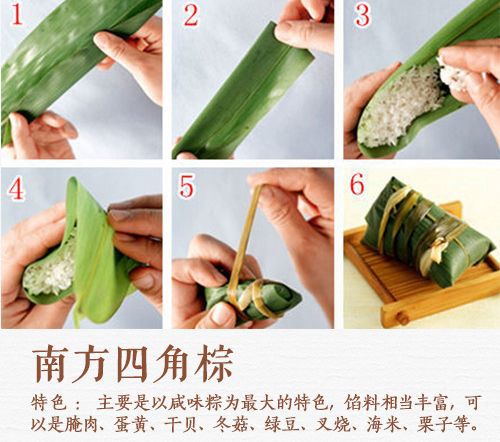 1
2
3
4
5
6

南方四角粽

特色： 主要是以咸味粽为最大的特色，馅料相当丰富，可以是腌肉、蛋黄、干贝、冬菇、绿豆、叉烧、海米、栗子等。